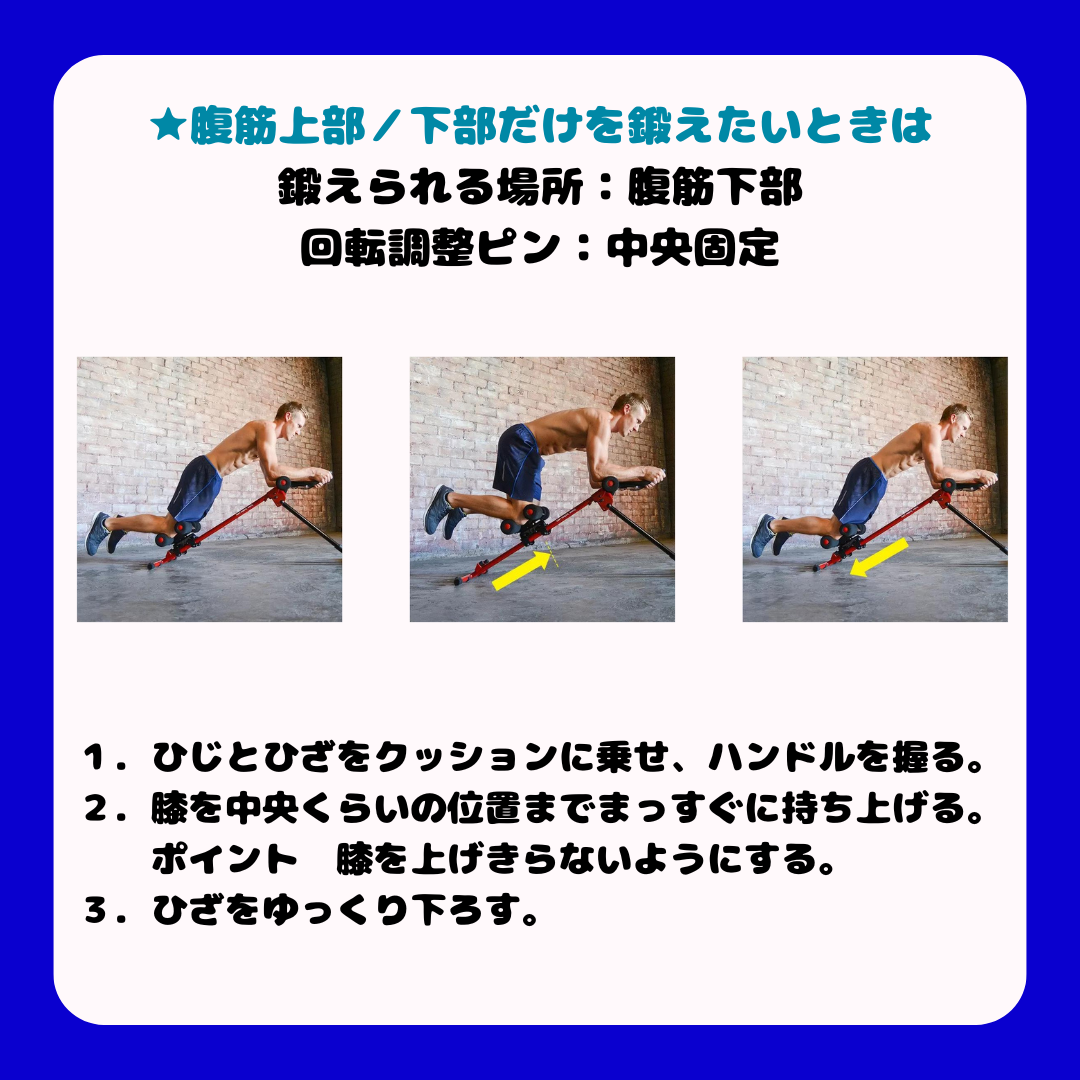 ★腹筋上部／下部だけを鍛えたいときは
鍛えられる場所：腹筋下部
回転調整ピン：中央固定

１．ひじとひざをクッションに乗せ、ハンドルを握る。
２．膝を中央くらいの位置までまっすぐに持ち上げる。
ポイント　膝を上げきらないようにする。
３．ひざをゆっくり下ろす。