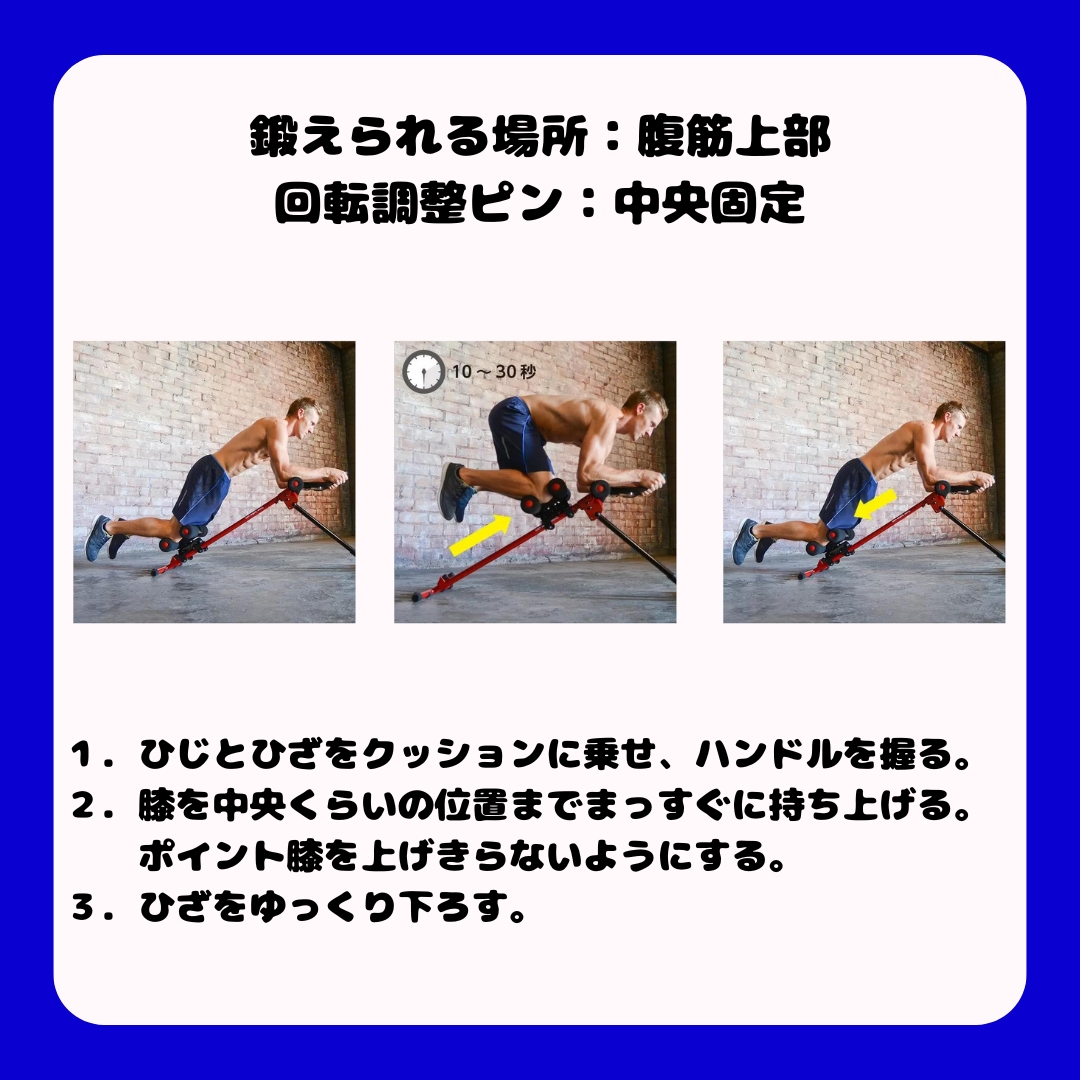 鍛えられる場所：腹筋上部
回転調整ピン：中央固定

10～30秒

１．ひじとひざをクッションに乗せ、ハンドルを握る。
２．膝を中央くらいの位置までまっすぐに持ち上げる。
ポイント膝を上げきらないようにする。
３．ひざをゆっくり下ろす。