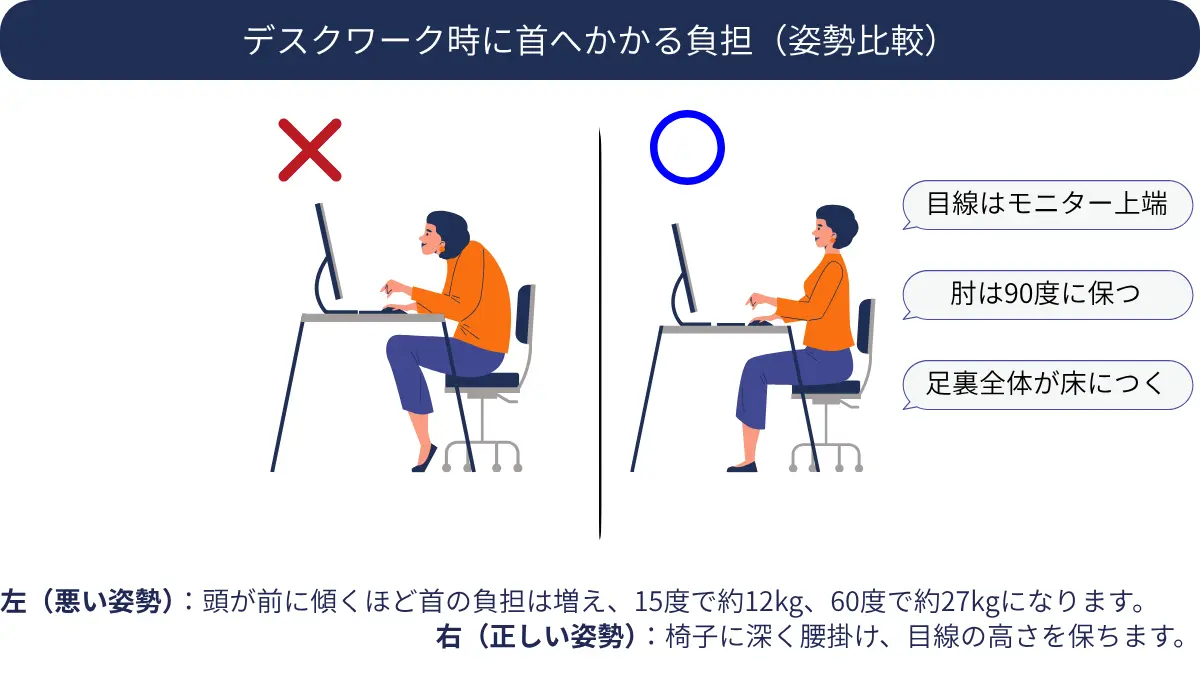 デスクワーク時に首へかかる負担（姿勢比較）

×

○

目線はモニター上端

肘は90度に保つ

足裏全体が床につく

左（悪い姿勢）：頭が前に傾くほど首の負担は増え、15度で約12kg、60度で約27kgになります。
右（正しい姿勢）：椅子に深く腰掛け、目線の高さを保ちます。